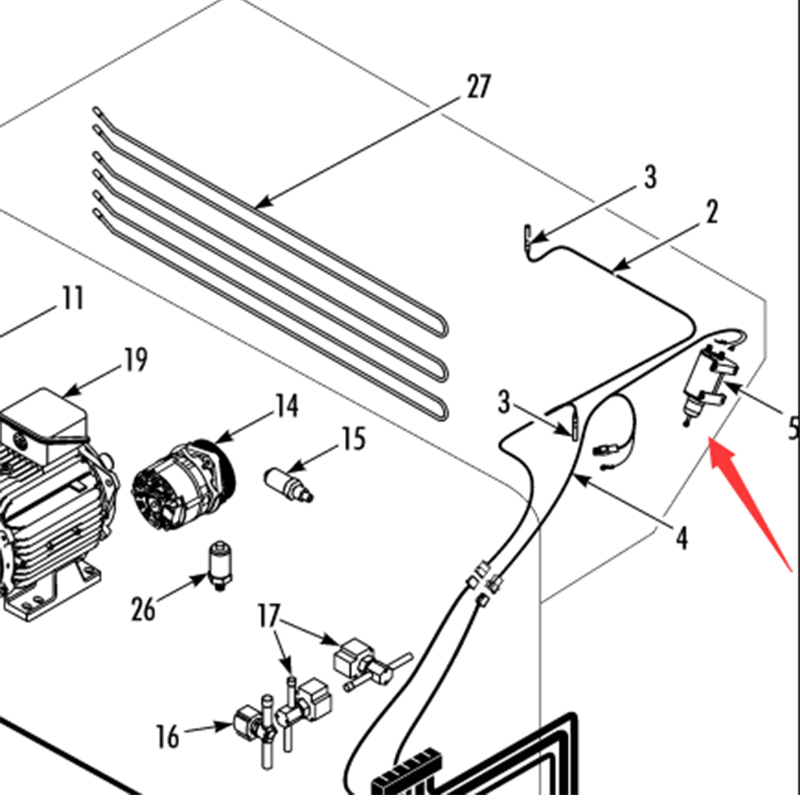 27
3
2
11
19
14
15
3
5
4
26
17
16